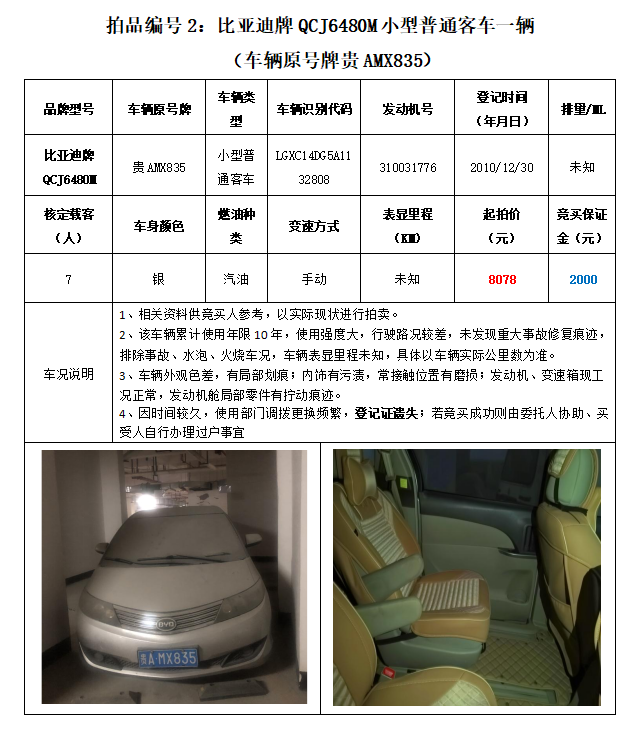 拍品编号 2：比亚迪牌 QCJ6480M 小型普通客车一辆

（车辆原号牌贵 AMX835）

| 品牌型号 | 车辆原号牌 | 车辆类型 | 车辆识别代码 | 发动机号 | 登记时间（年月日） | 排量/ML |
|---|---|---|---|---|---|---|
| 比亚迪牌 QCJ6480M | 贵 AMX835 | 小型普通客车 | LGXC14DG5A1132808 | 310031776 | 2010/12/30 | 未知 |
| 核定载客（人） | 车身颜色 | 燃油种类 | 变速方式 | 表显里程（KM） | 起拍价（元） | 竞买保证金（元） |
| 7 | 银 | 汽油 | 手动 | 未知 | 8078 | 2000 |

车况说明

1、相关资料供竞买人参考，以实际现状进行拍卖。
2、该车辆累计使用年限 10 年，使用强度大，行驶路况较差，未发现重大事故修复痕迹，排除事故、水泡、火烧车况，车辆表显里程未知，具体以车辆实际公里数为准。
3、车辆外观色差，有局部划痕；内饰有污渍，常接触位置有磨损；发动机、变速箱现工况正常，发动机舱局部零件有拧动痕迹。
4、因时间较久，使用部门调拨更换频繁，登记证遗失；若竞买成功则由委托人协助、买受人自行办理过户事宜

BYD

贵A·MX835